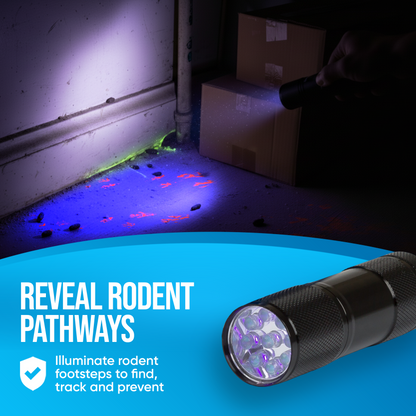 REVEAL RODENT PATHWAYS

Illuminate rodent footsteps to find, track and prevent