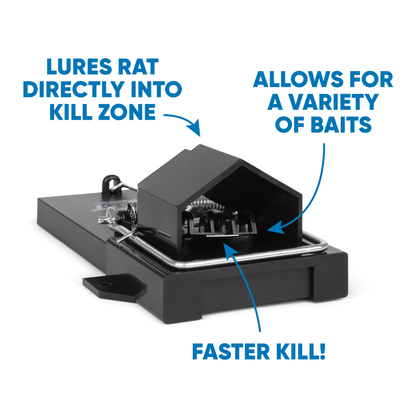 LURES RAT DIRECTLY INTO KILL ZONE

ALLOWS FOR A VARIETY OF BAITS

FASTER KILL!